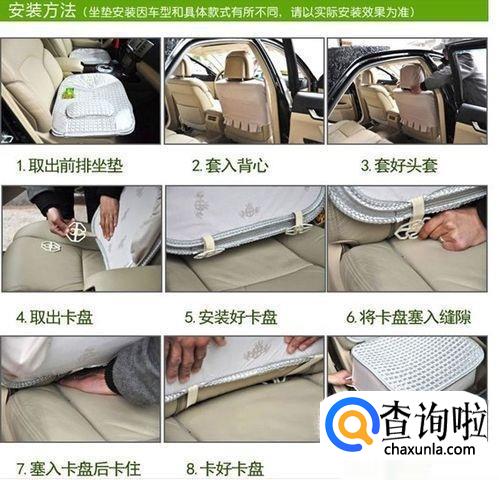 安装方法（坐垫安装因车型和具体款式有所不同，请以实际安装效果为准）

1. 取出前排坐垫

2. 套入背心

3. 套好头套

4. 取出卡盘

5. 安装好卡盘

6. 将卡盘塞入缝隙

7. 塞入卡盘后卡住

8. 卡好卡盘

查询啦
chaxunla.com